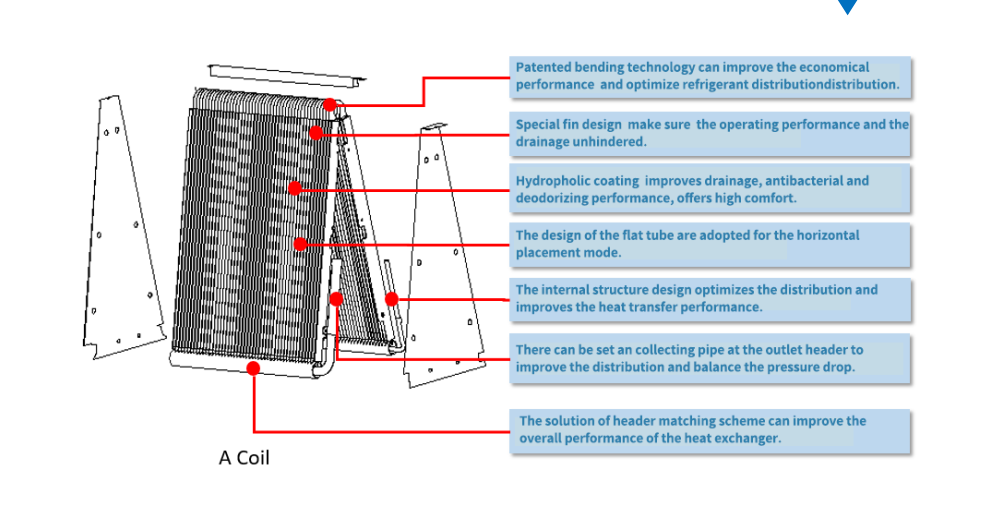 Patented bending technology can improve the economical performance and optimize refrigerant distributiondistribution.

Special fin design make sure the operating performance and the drainage unhindered.

Hydropholic coating improves drainage, antibacterial and deodorizing performance, offers high comfort.

The design of the flat tube are adopted for the horizontal placement mode.

The internal structure design optimizes the distribution and improves the heat transfer performance.

There can be set an collecting pipe at the outlet header to improve the distribution and balance the pressure drop.

The solution of header matching scheme can improve the overall performance of the heat exchanger.

A Coil